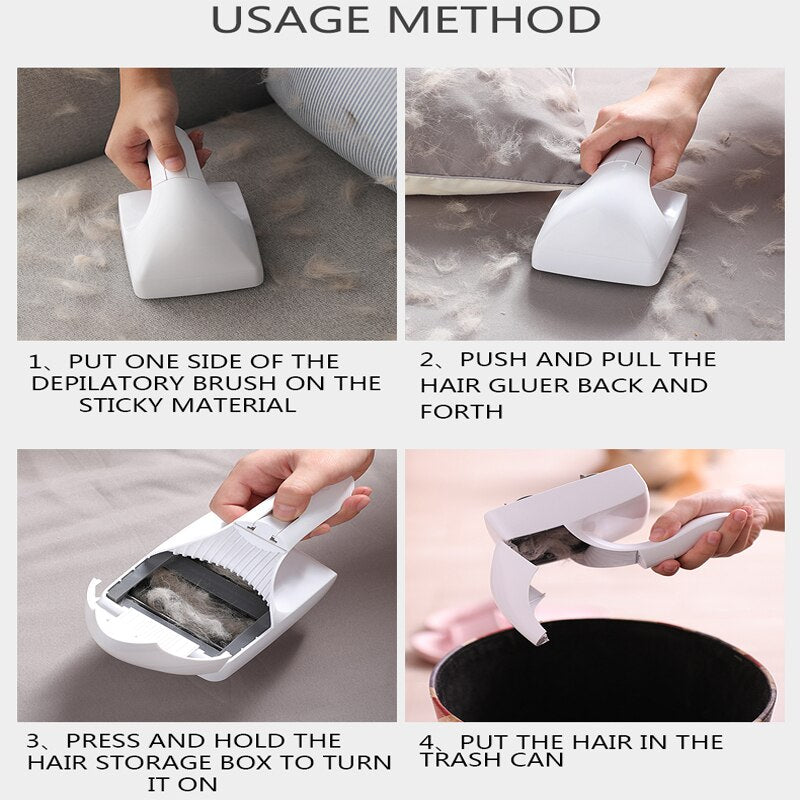 USAGE METHOD

1、PUT ONE SIDE OF THE DEPILATORY BRUSH ON THE STICKY MATERIAL

2、PUSH AND PULL THE HAIR GLUER BACK AND FORTH

3、PRESS AND HOLD THE HAIR STORAGE BOX TO TURN IT ON

4、PUT THE HAIR IN THE TRASH CAN